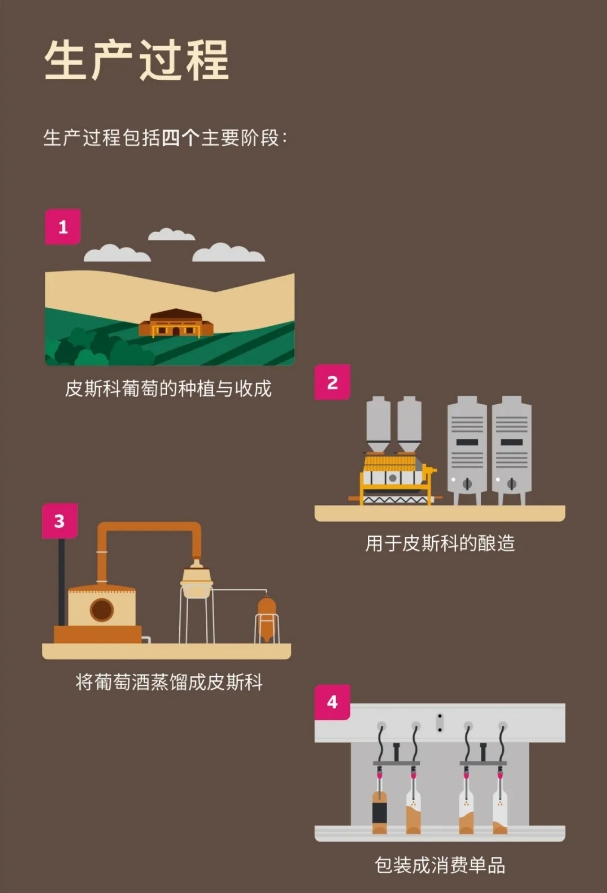 生产过程

生产过程包括四个主要阶段：

1

皮斯科葡萄的种植与收成

2

用于皮斯科的酿造

3

将葡萄酒蒸馏成皮斯科

4

包装成消费单品